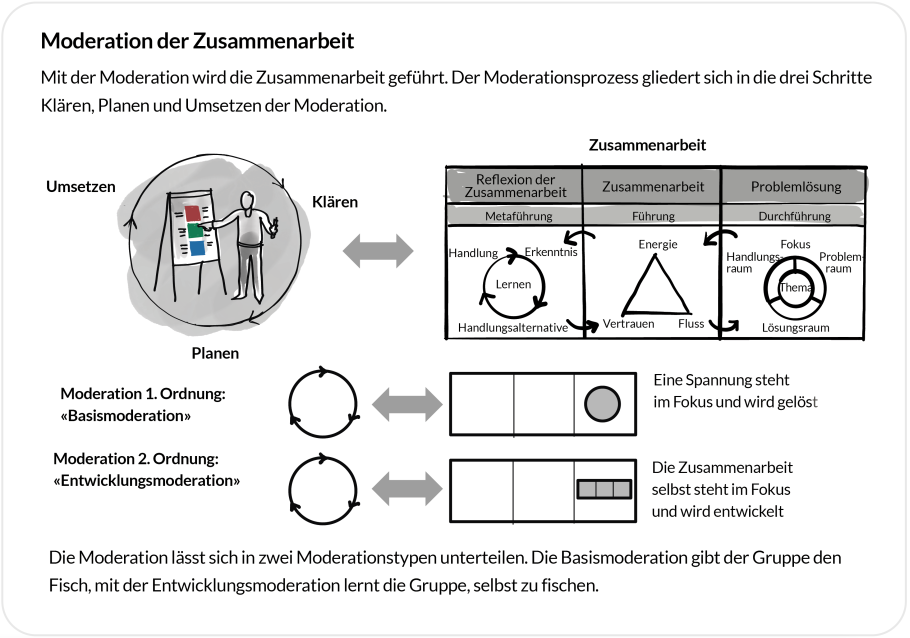 Moderation der Zusammenarbeit

Mit der Moderation wird die Zusammenarbeit geführt. Der Moderationsprozess gliedert sich in die drei Schritte Klären, Planen und Umsetzen der Moderation.

Umsetzen

Klären

Planen

Zusammenarbeit

| Reflexion der Zusammenarbeit | Zusammenarbeit | Problemlösung |
|---|---|---|
| Metaführung | Führung | Durchführung |

Handlung
Erkenntnis
Lernen
Handlungsalternative

Energie
Vertrauen
Fluss

Fokus
Handlungsraum
Problemraum
Thema
Lösungsraum

Moderation 1. Ordnung: «Basismoderation»

Eine Spannung steht im Fokus und wird gelöst

Moderation 2. Ordnung: «Entwicklungsmoderation»

Die Zusammenarbeit selbst steht im Fokus und wird entwickelt

Die Moderation lässt sich in zwei Moderationstypen unterteilen. Die Basismoderation gibt der Gruppe den Fisch, mit der Entwicklungsmoderation lernt die Gruppe, selbst zu fischen.